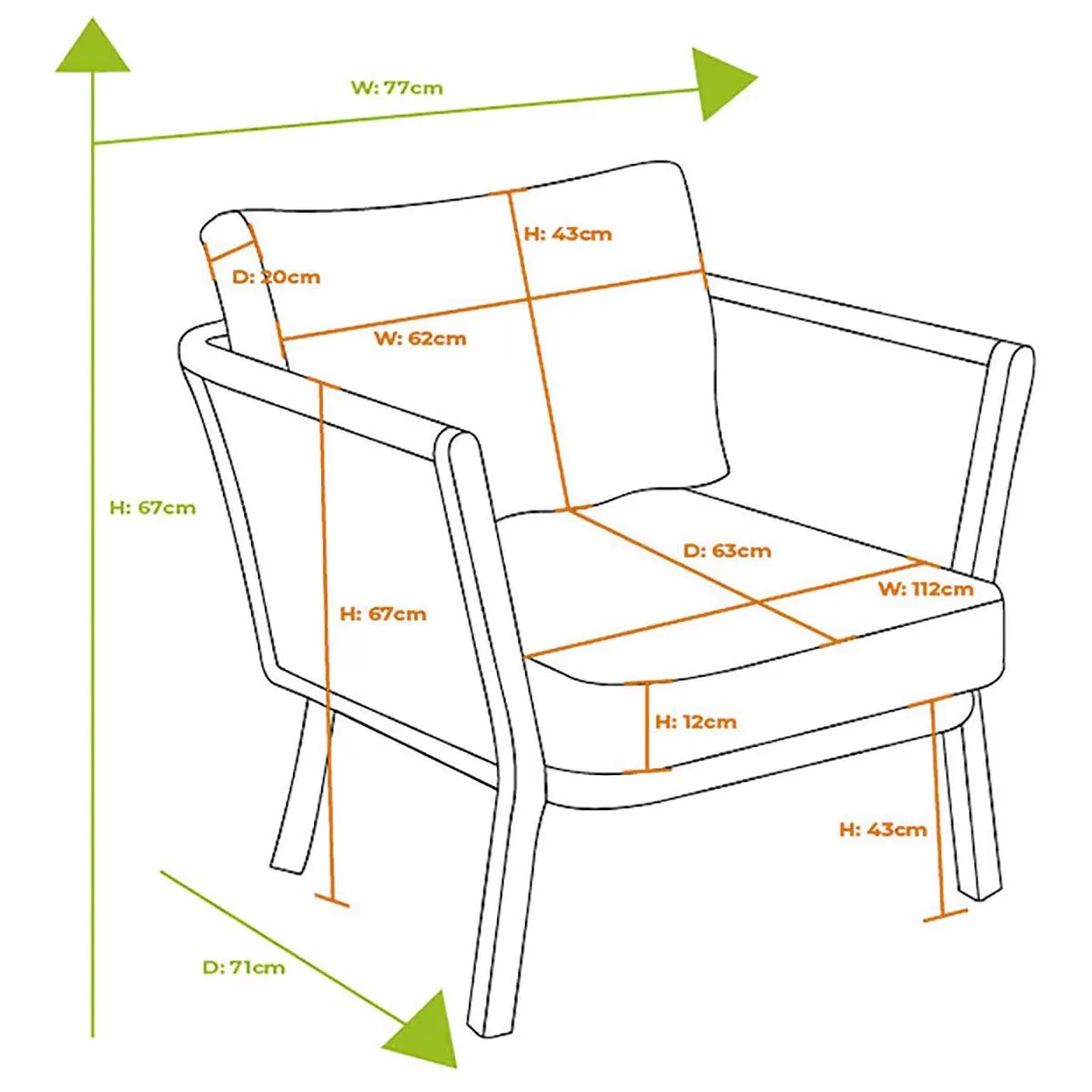 W: 77cm

H: 43cm

D: 20cm

W: 62cm

H: 67cm

H: 67cm

D: 63cm

W: 112cm

H: 12cm

H: 43cm

D: 71cm